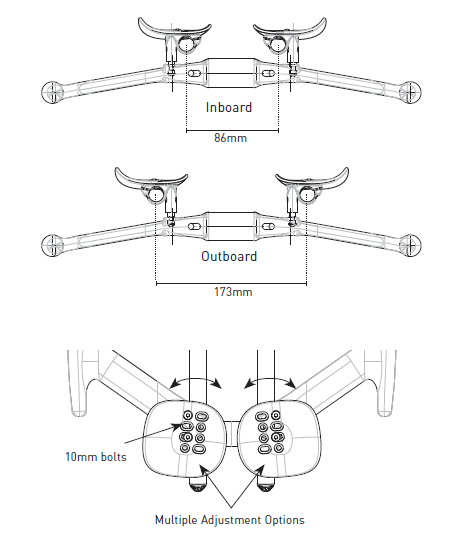 Inboard

86mm

Outboard

173mm

10mm bolts

Multiple Adjustment Options